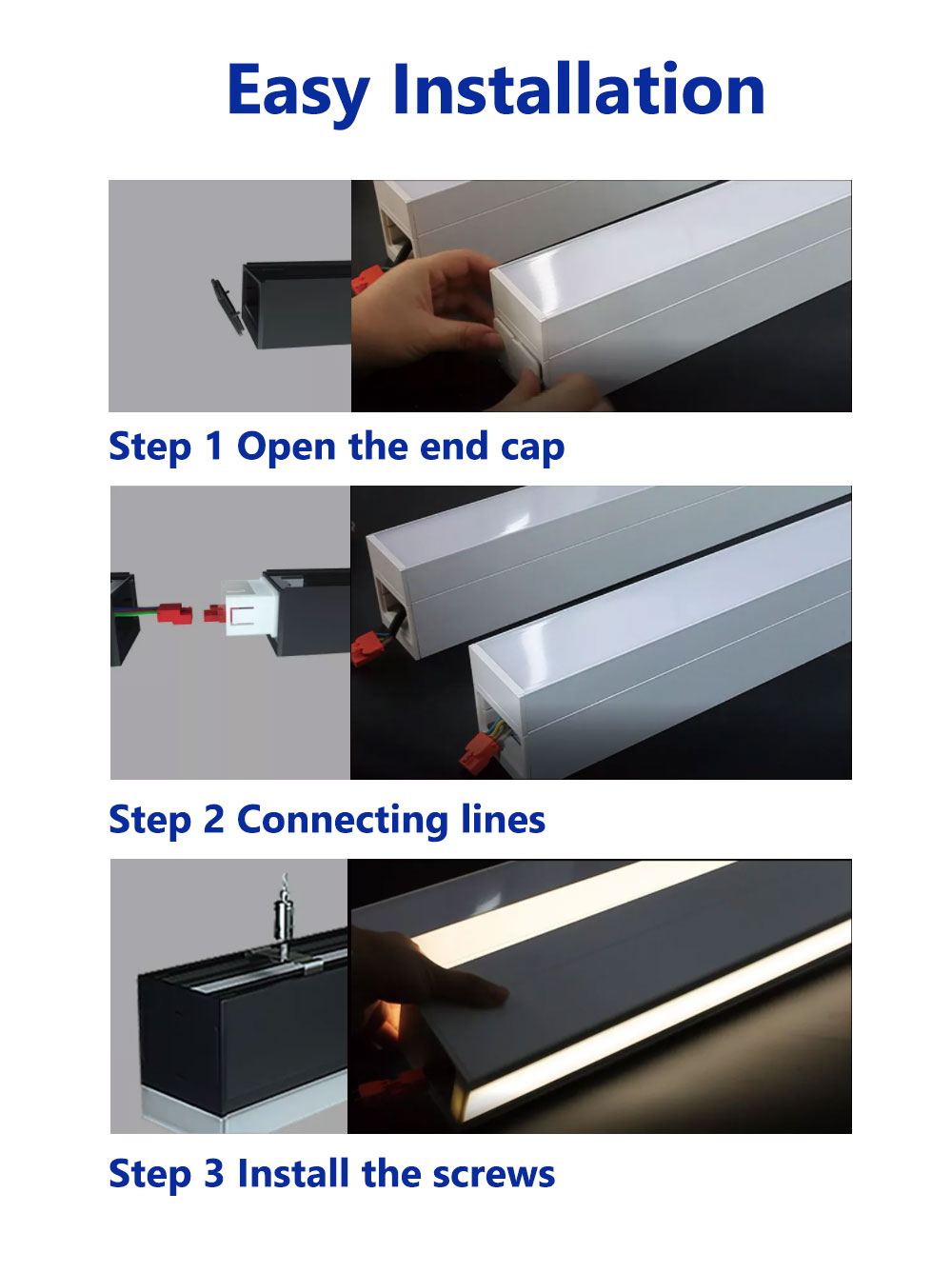 Easy Installation

Step 1 Open the end cap

Step 2 Connecting lines

Step 3 Install the screws