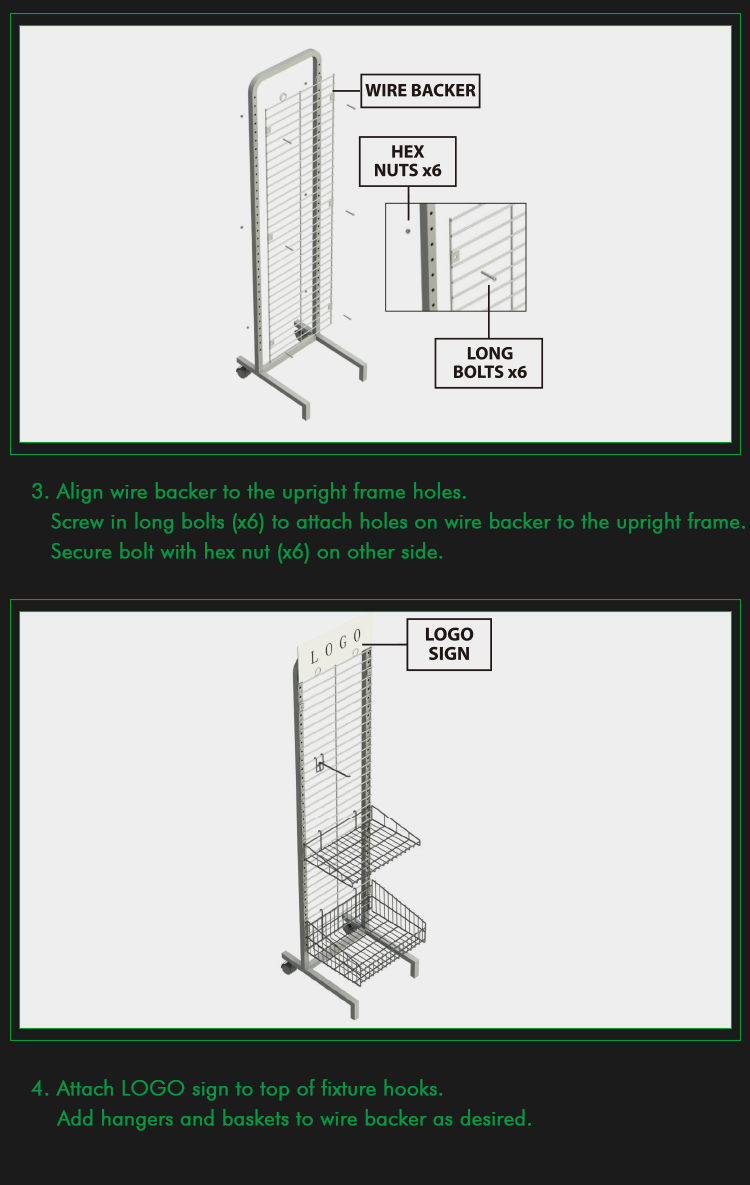 WIRE BACKER

HEX NUTS x6

LONG BOLTS x6

3. Align wire backer to the upright frame holes.
Screw in long bolts (x6) to attach holes on wire backer to the upright frame.
Secure bolt with hex nut (x6) on other side.

LOGO

LOGO SIGN

4. Attach LOGO sign to top of fixture hooks.
Add hangers and baskets to wire backer as desired.